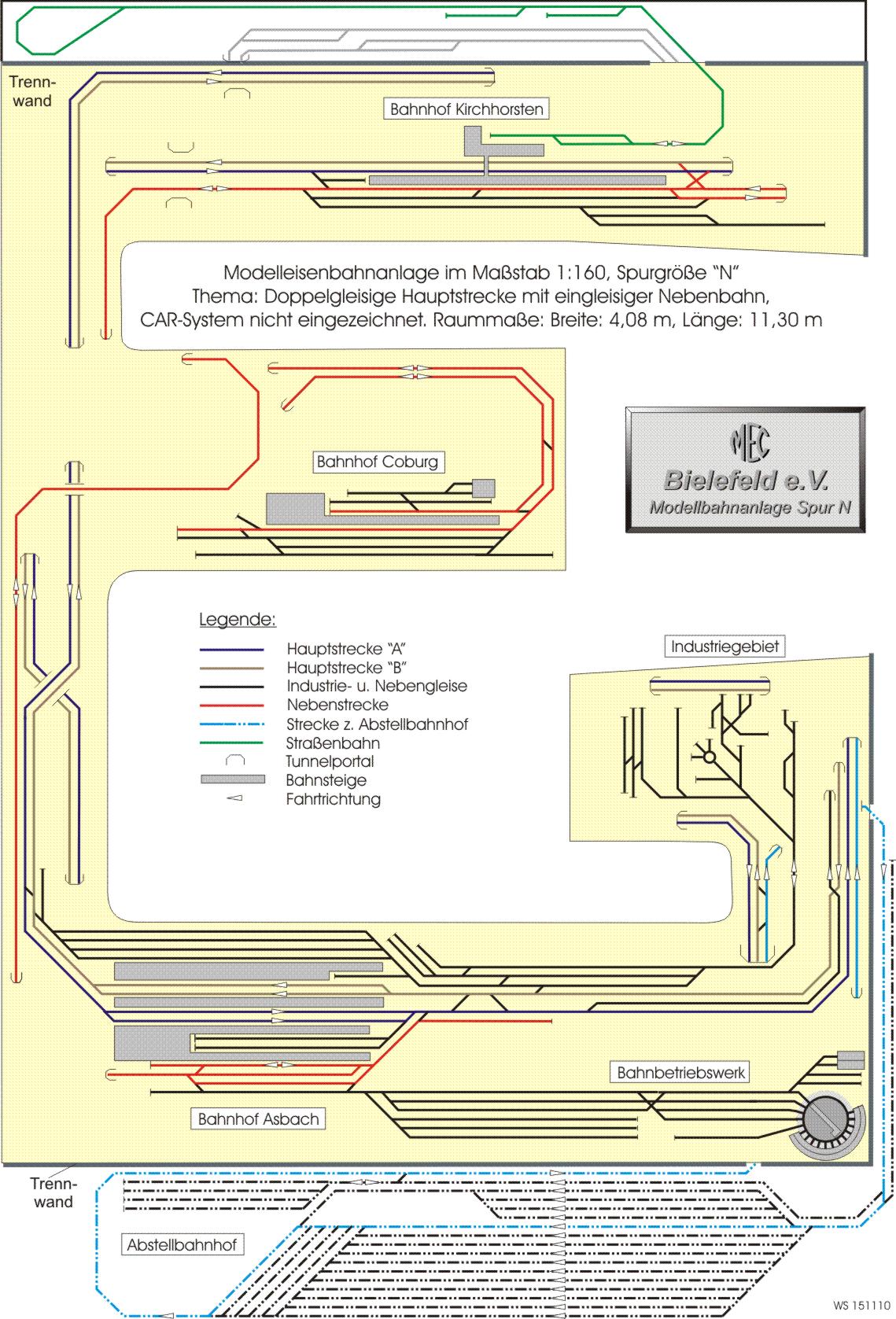 Trennwand

Bahnhof Kirchhorsten

Modelleisenbahnanlage im Maßstab 1:160, Spurgröße "N"
Thema: Doppelgleisige Hauptstrecke mit eingleisiger Nebenbahn,
CAR-System nicht eingezeichnet. Raummaße: Breite: 4,08 m, Länge: 11,30 m

Bahnhof Coburg

MEC
Bielefeld e.V.
Modellbahnanlage Spur N

Legende:
Hauptstrecke "A"
Hauptstrecke "B"
Industrie- u. Nebengleise
Nebenstrecke
Strecke z. Abstellbahnhof
Straßenbahn
Tunnelportal
Bahnsteige
Fahrtrichtung

Industriegebiet

Bahnbetriebswerk

Bahnhof Asbach

Trennwand

Abstellbahnhof

WS 151110